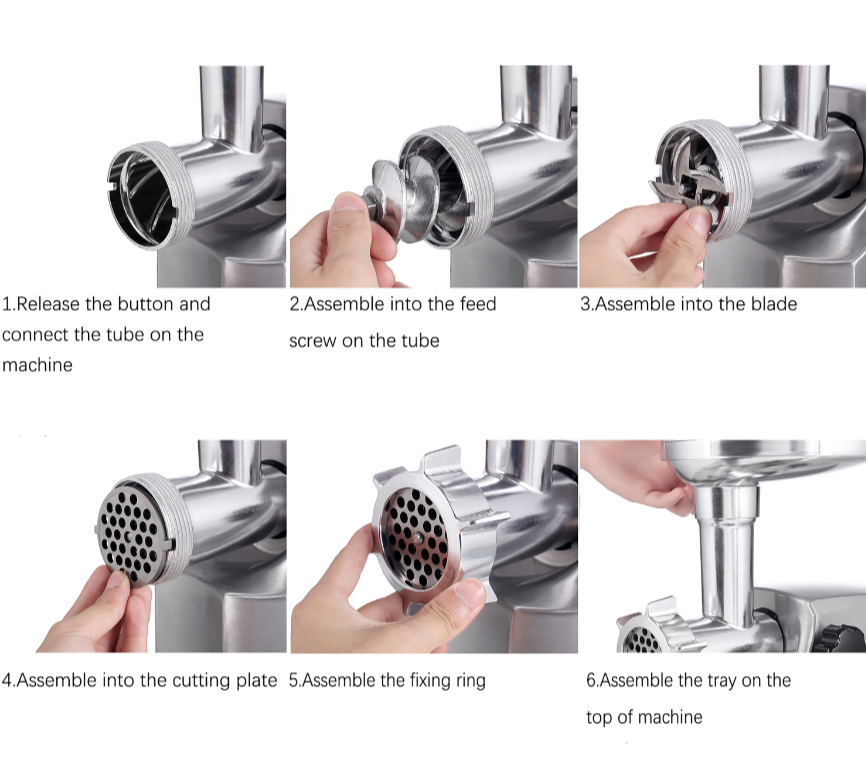 1.Release the button and connect the tube on the machine

2.Assemble into the feed screw on the tube

3.Assemble into the blade

4.Assemble into the cutting plate

5.Assemble the fixing ring

6.Assemble the tray on the top of machine