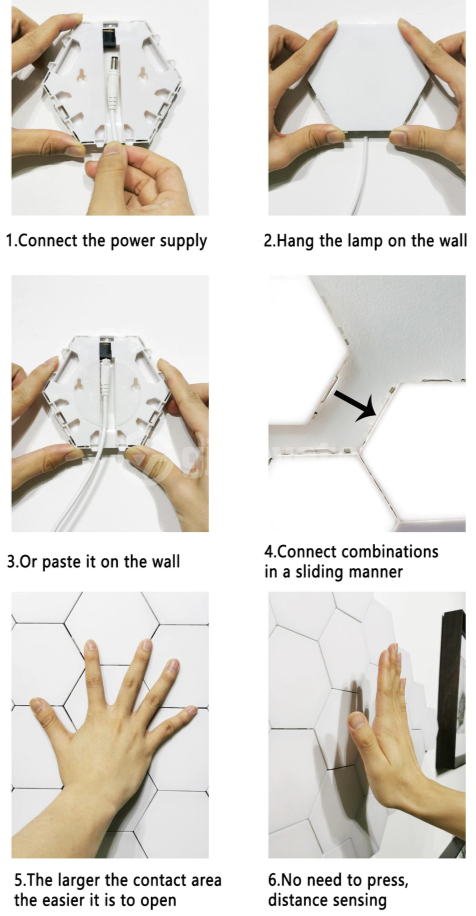 1.Connect the power supply

2.Hang the lamp on the wall

3.Or paste it on the wall

4.Connect combinations in a sliding manner

5.The larger the contact area the easier it is to open

6.No need to press, distance sensing