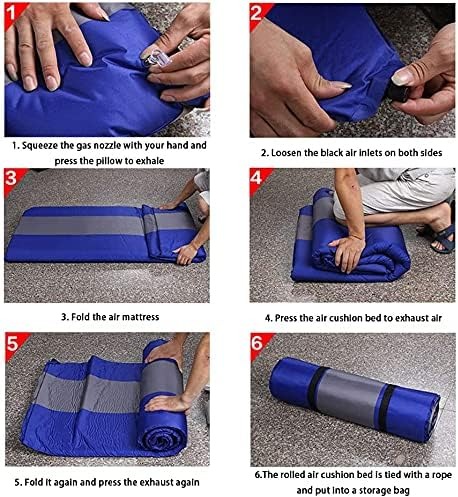 1

1. Squeeze the gas nozzle with your hand and press the pillow to exhale

2

2. Loosen the black air inlets on both sides

3

3. Fold the air mattress

4

4. Press the air cushion bed to exhaust air

5

5. Fold it again and press the exhaust again

6

6.The rolled air cushion bed is tied with a rope and put into a storage bag