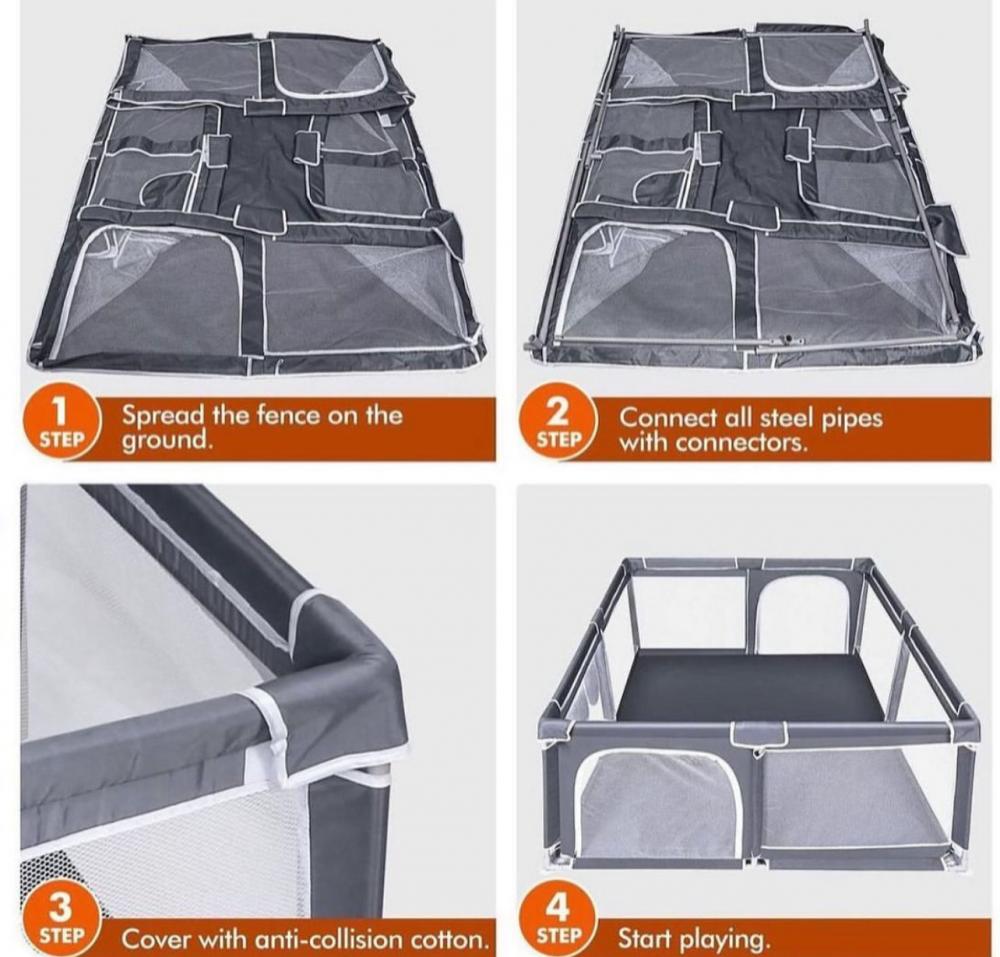 1 STEP Spread the fence on the ground.

2 STEP Connect all steel pipes with connectors.

3 STEP Cover with anti-collision cotton.

4 STEP Start playing.