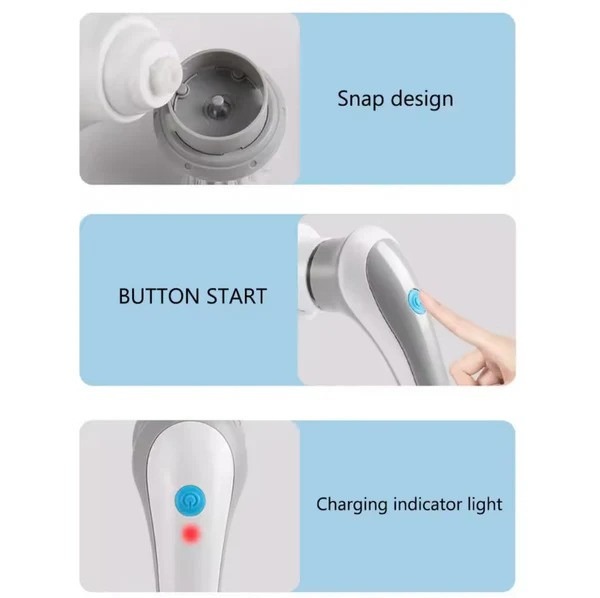 Snap design

BUTTON START

Charging indicator light