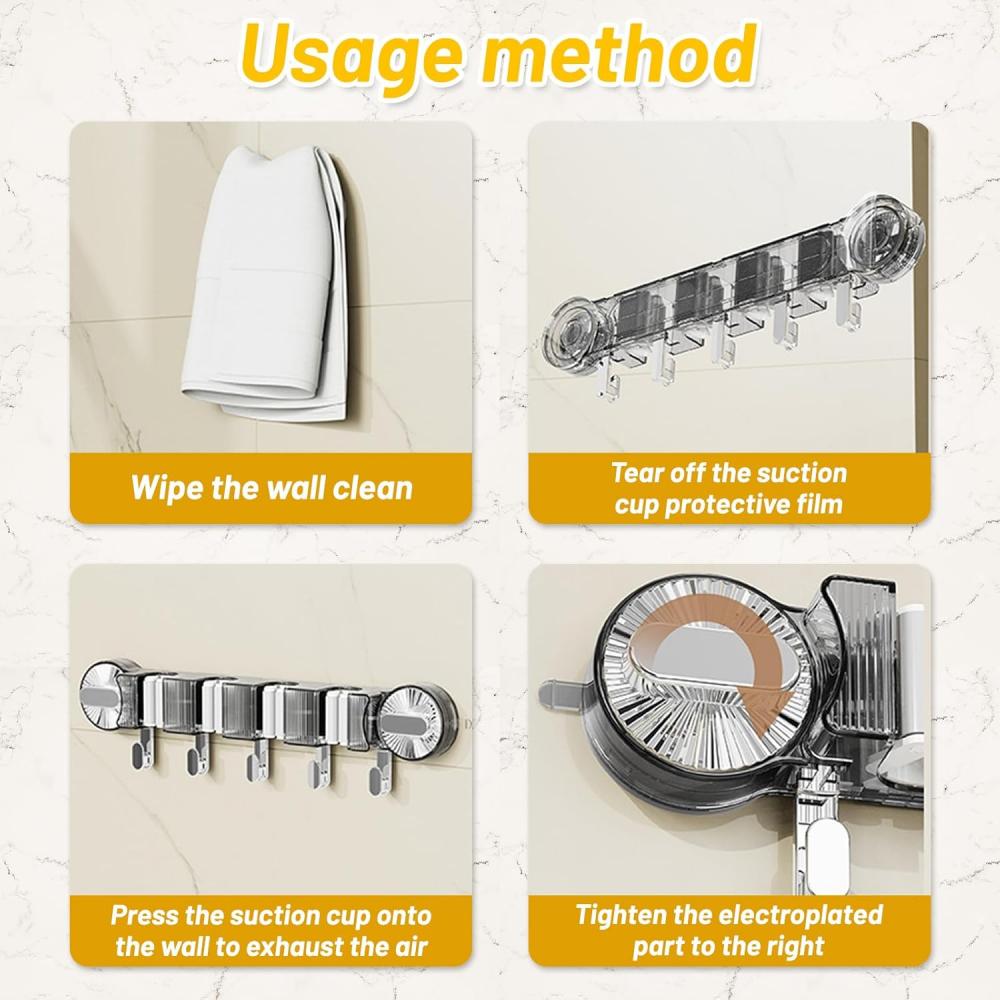 Usage method

Wipe the wall clean

Tear off the suction cup protective film

Press the suction cup onto the wall to exhaust the air

Tighten the electroplated part to the right