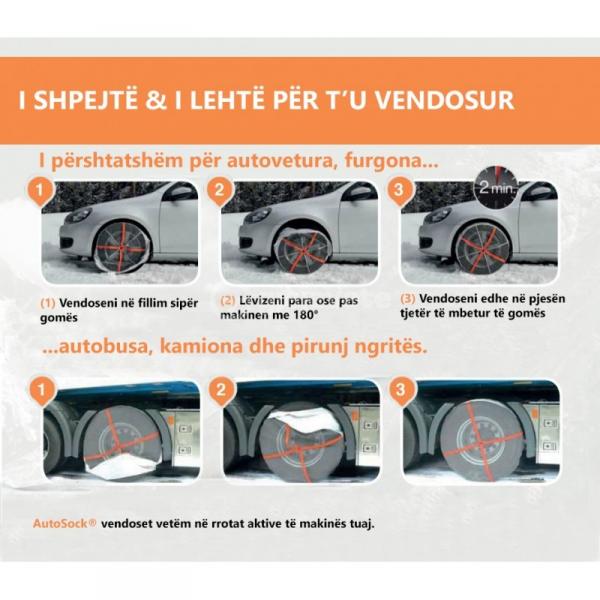 I SHPEJTË & I LEHTË PËR T'U VENDOSUR

I përshtatshëm për autovetura, furgona...

1

2

3

2 min.

(1) Vendoseni në fillim sipër gomës

(2) Lëvizeni para ose pas makinen me 180°

(3) Vendoseni edhe në pjesën tjetër të mbetur të gomës

...autobusa, kamiona dhe pirunj ngritës.

1

2

3

AutoSock® vendoset vetëm në rrotat aktive të makinës tuaj.