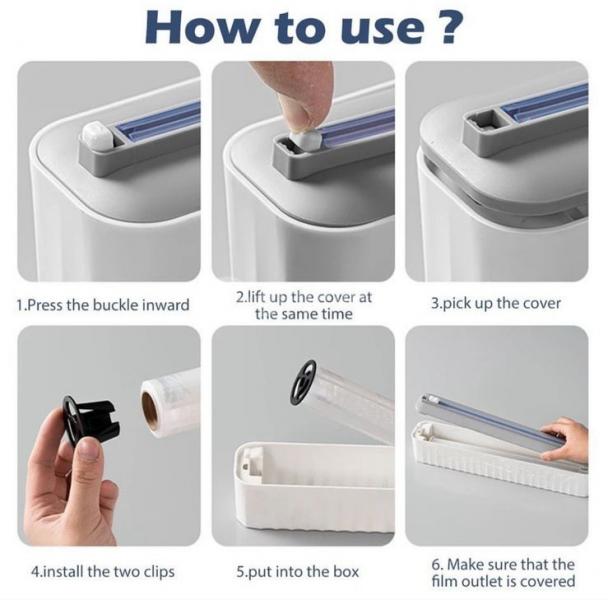 How to use ?

1.Press the buckle inward

2.lift up the cover at the same time

3.pick up the cover

4.install the two clips

5.put into the box

6. Make sure that the film outlet is covered