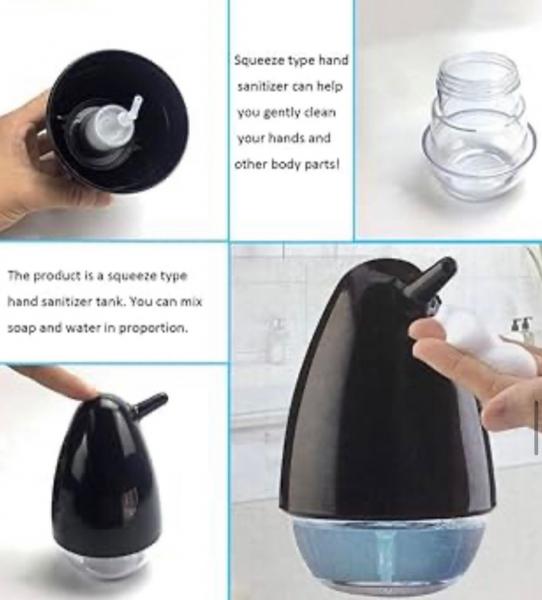 Squeeze type hand sanitizer can help you gently clean your hands and other body parts!

The product is a squeeze type hand sanitizer tank. You can mix soap and water in proportion.